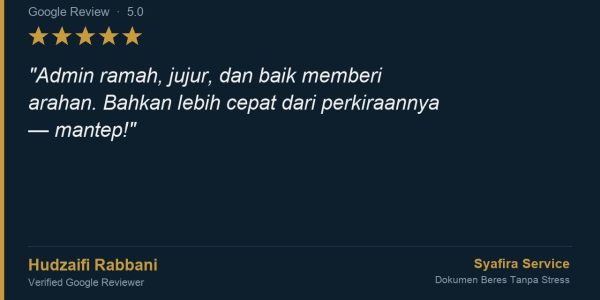 Google Review · 5.0

★★★★★

"Admin ramah, jujur, dan baik memberi arahan. Bahkan lebih cepat dari perkiraannya — mantep!"

Hudzaifi Rabbani
Verified Google Reviewer

Syafira Service
Dokumen Beres Tanpa Stress